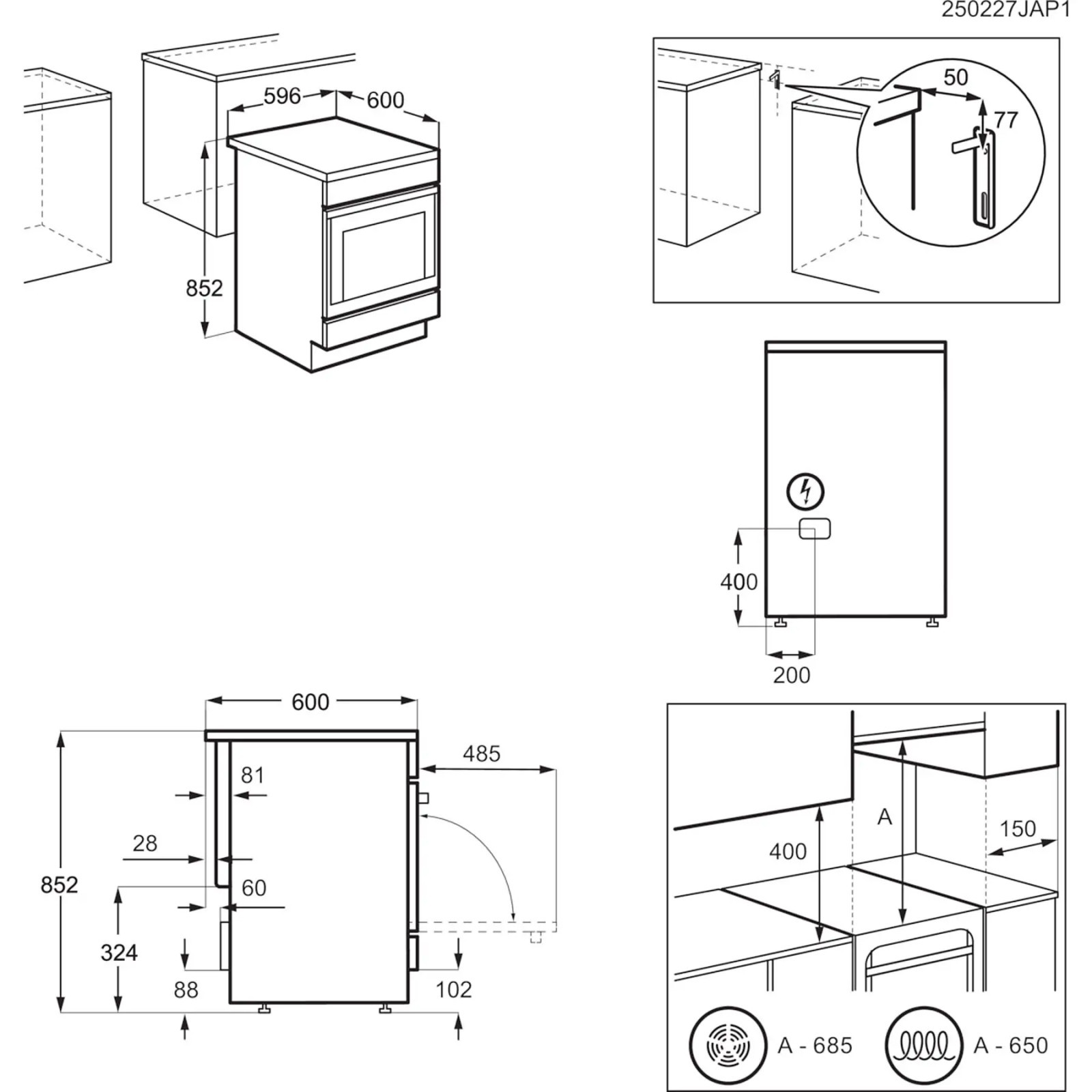 250227JAP1

596
600
852

50
77

400
200

600
485
81
28
60
852
324
88
102

A
400
150
A - 685
A - 650