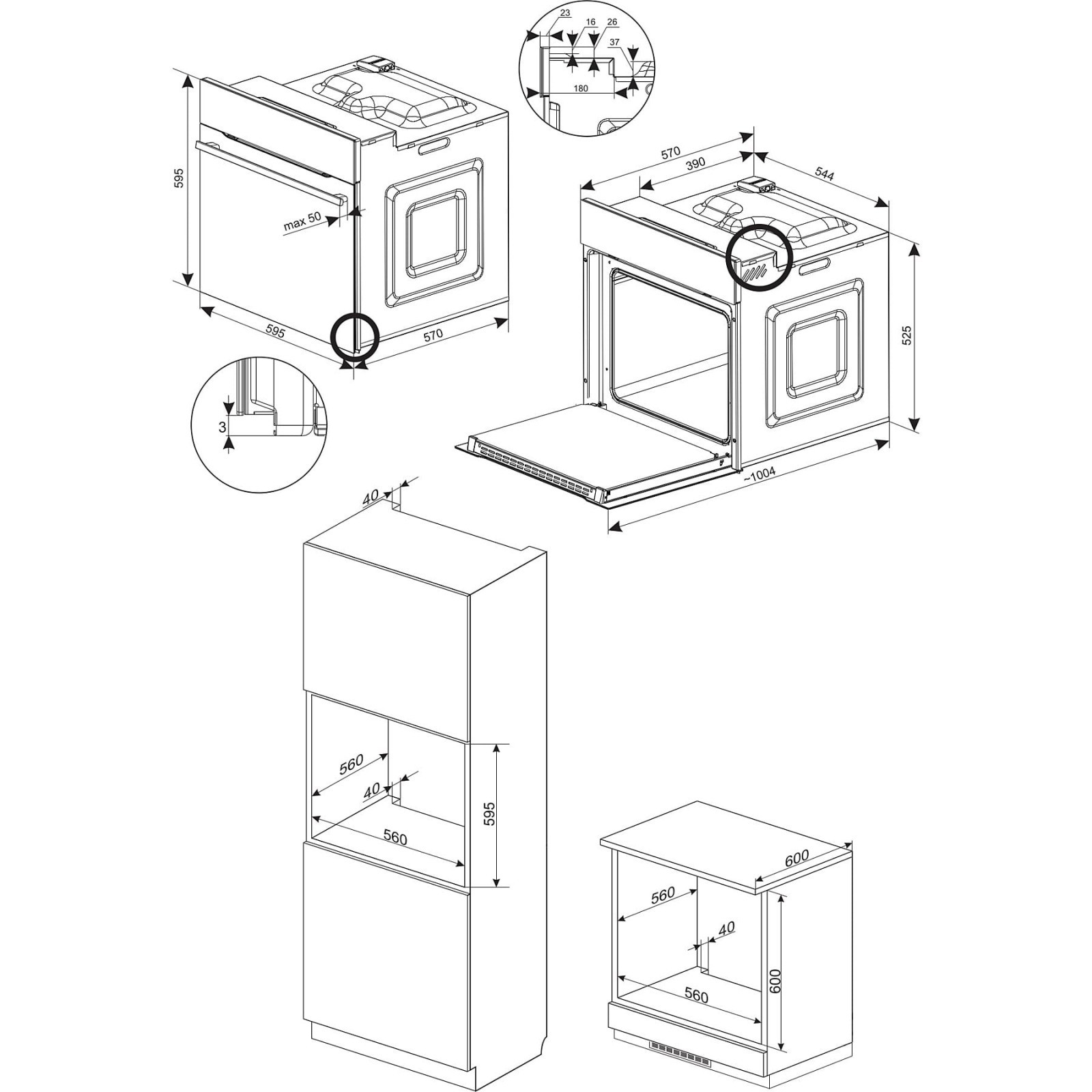 23
16
26
37
180

595
max 50
595
570

3

570
390
544
525
~1004

40
560
40
560
595

600
560
40
560
600