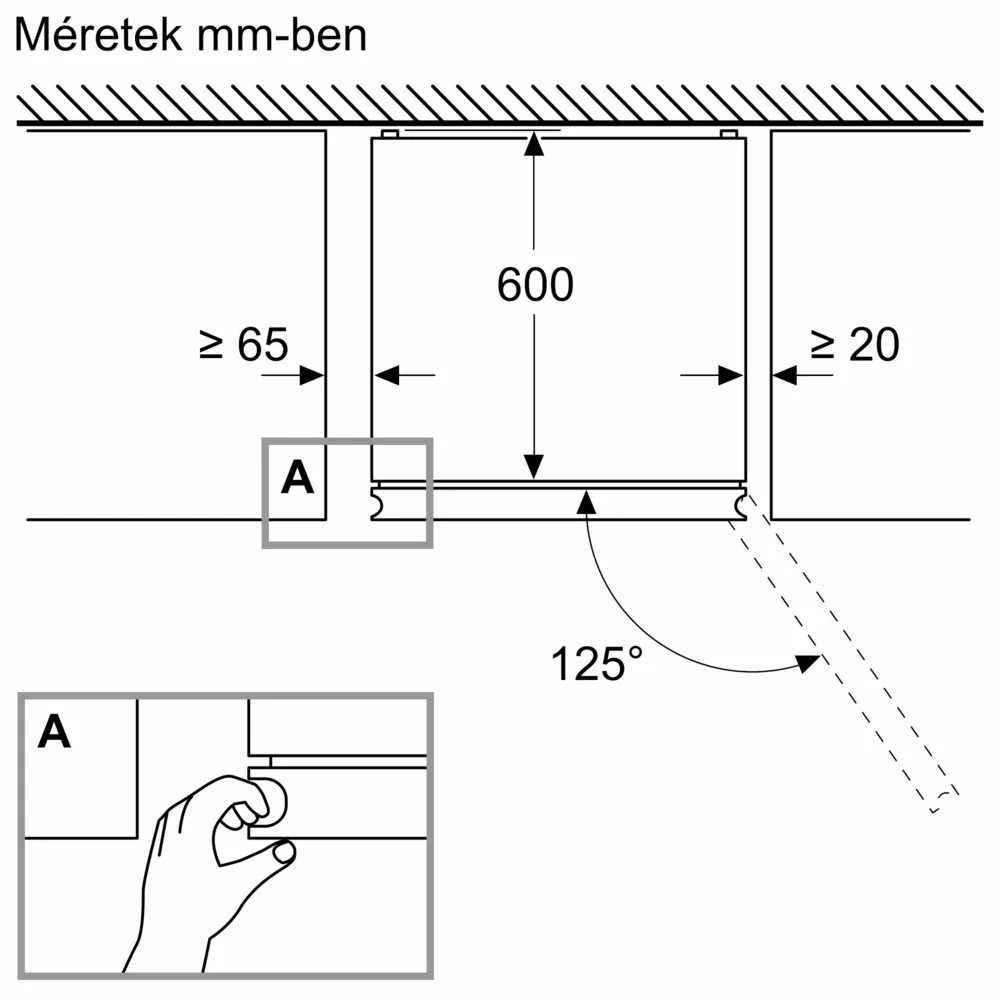 Méretek mm-ben

600

≥ 65

≥ 20

A

125°

A