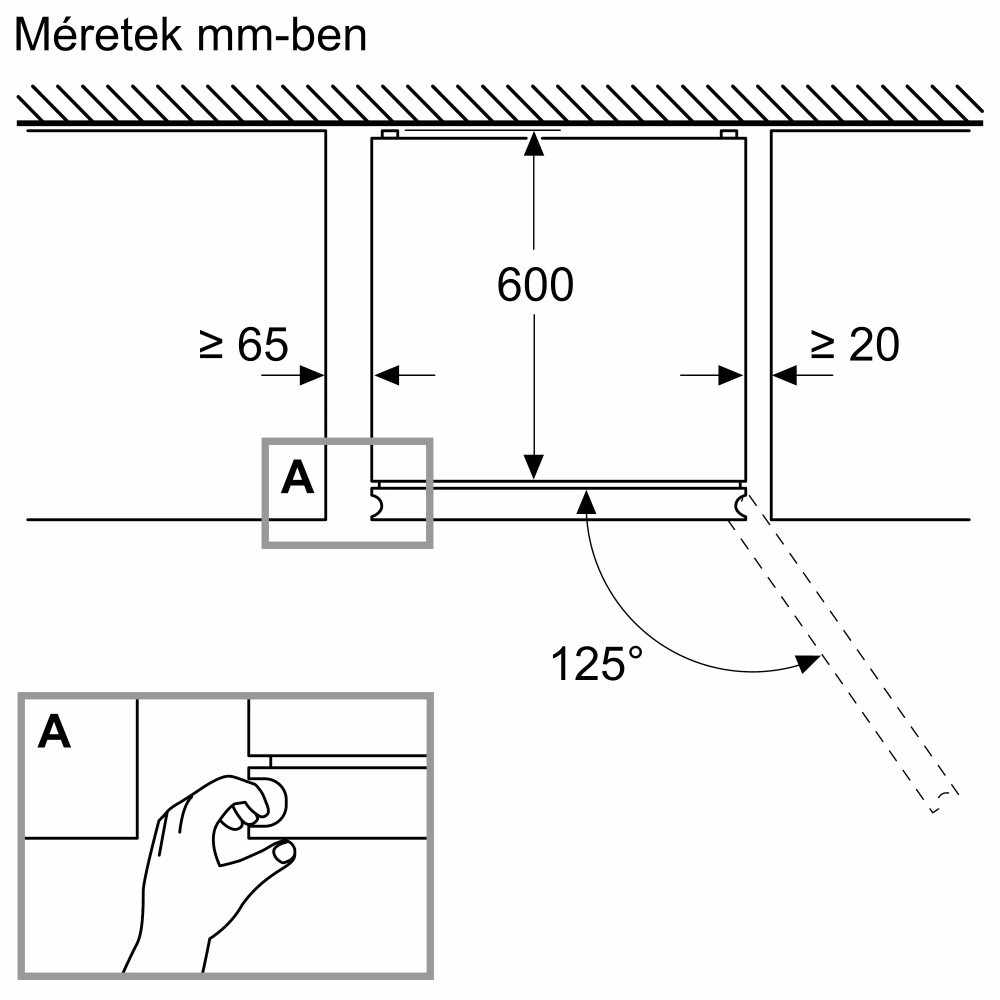 Méretek mm-ben

600

≥ 65

≥ 20

A

125°

A